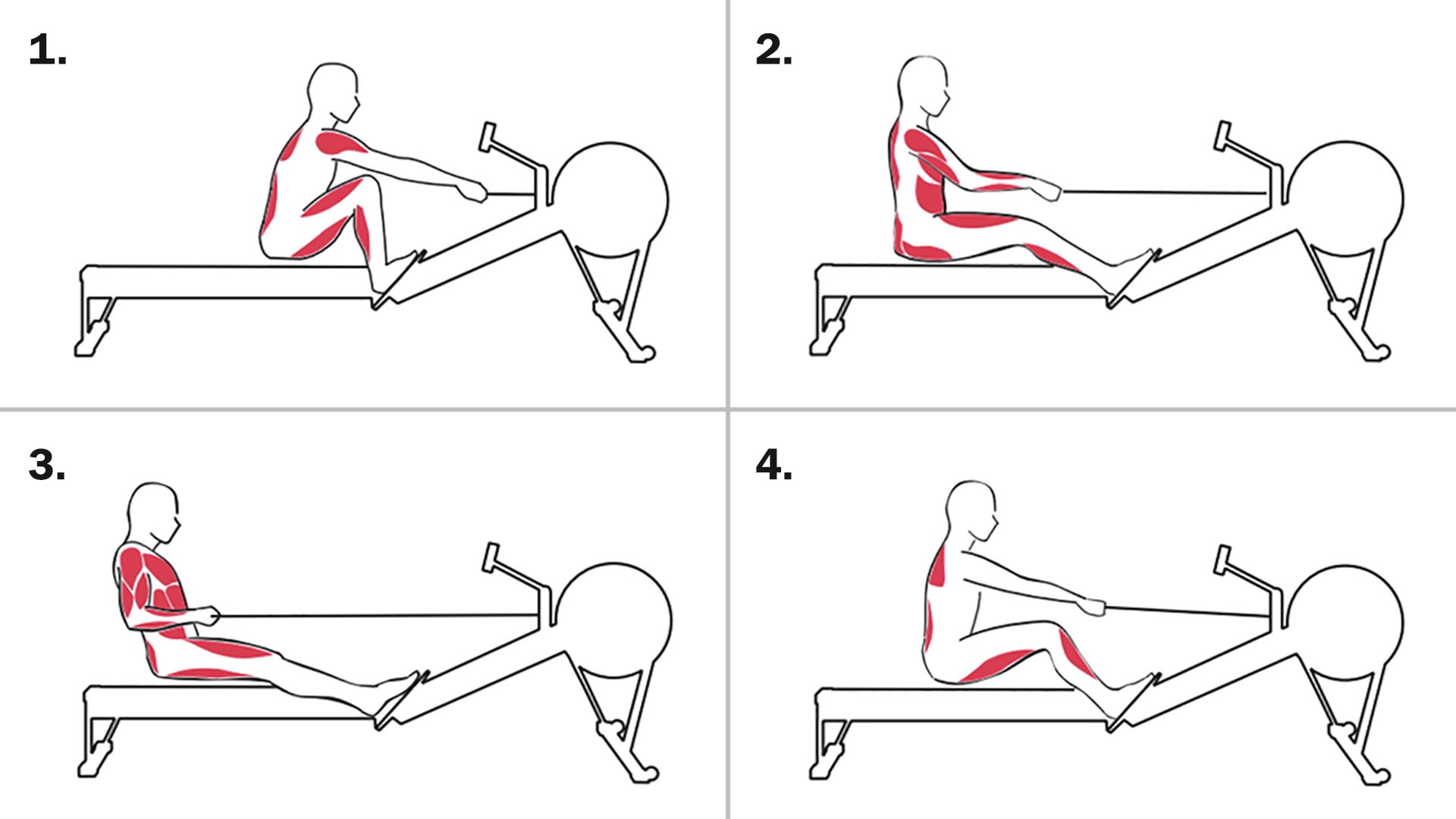 1.

2.

3.

4.