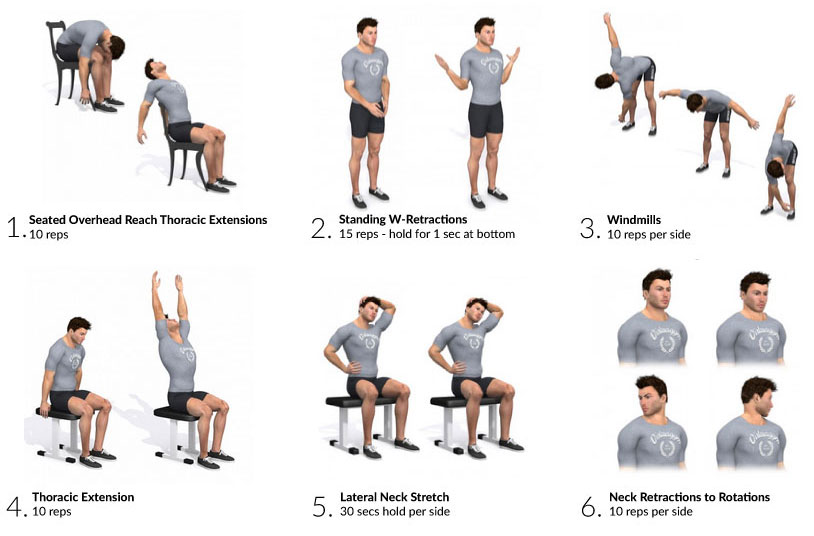 1. Seated Overhead Reach Thoracic Extensions
10 reps

2. Standing W-Retractions
15 reps - hold for 1 sec at bottom

3. Windmills
10 reps per side

4. Thoracic Extension
10 reps

5. Lateral Neck Stretch
30 secs hold per side

6. Neck Retractions to Rotations
10 reps per side