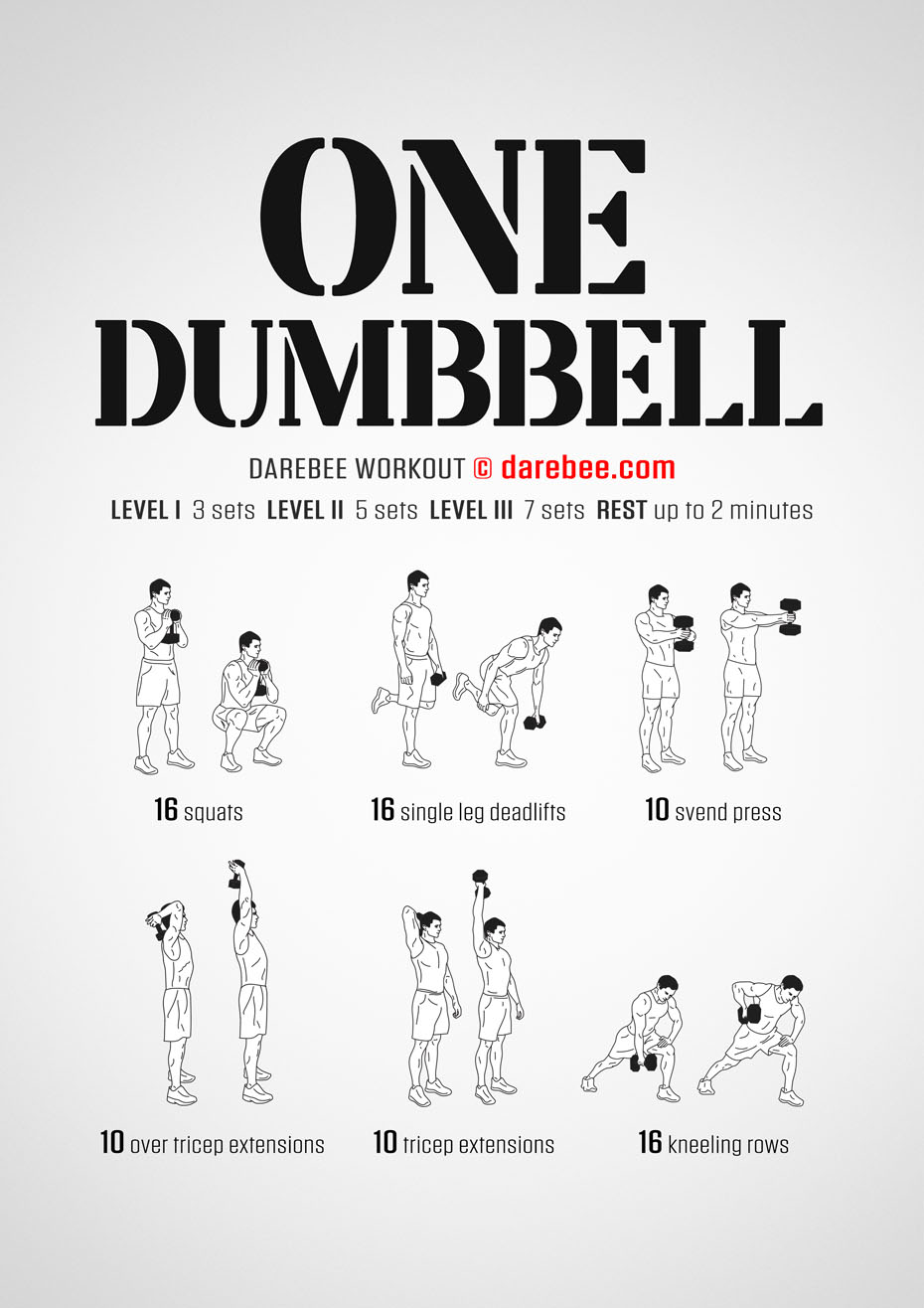 ONE DUMBBELL

DAREBEE WORKOUT © darebee.com

LEVEL I 3 sets LEVEL II 5 sets LEVEL III 7 sets REST up to 2 minutes

16 squats

16 single leg deadlifts

10 svend press

10 over tricep extensions

10 tricep extensions

16 kneeling rows